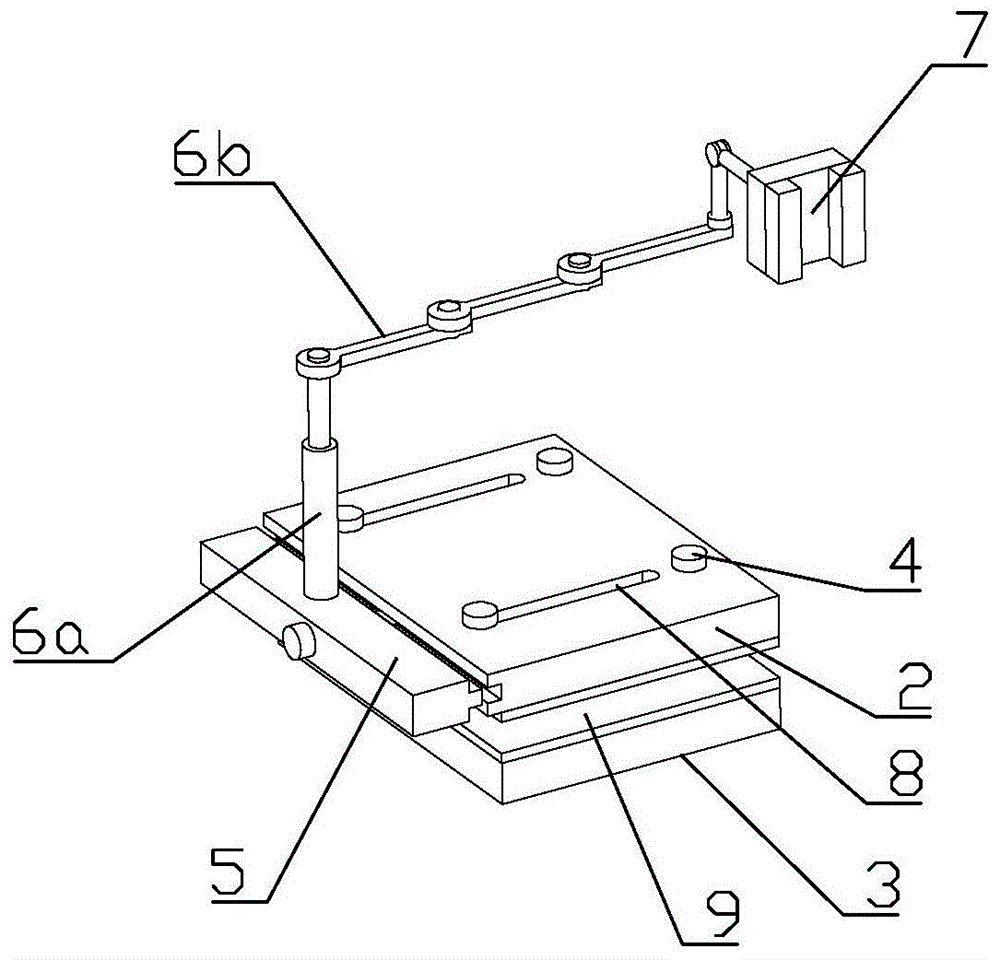 7
6b
4
6a
2
8
5
3
9